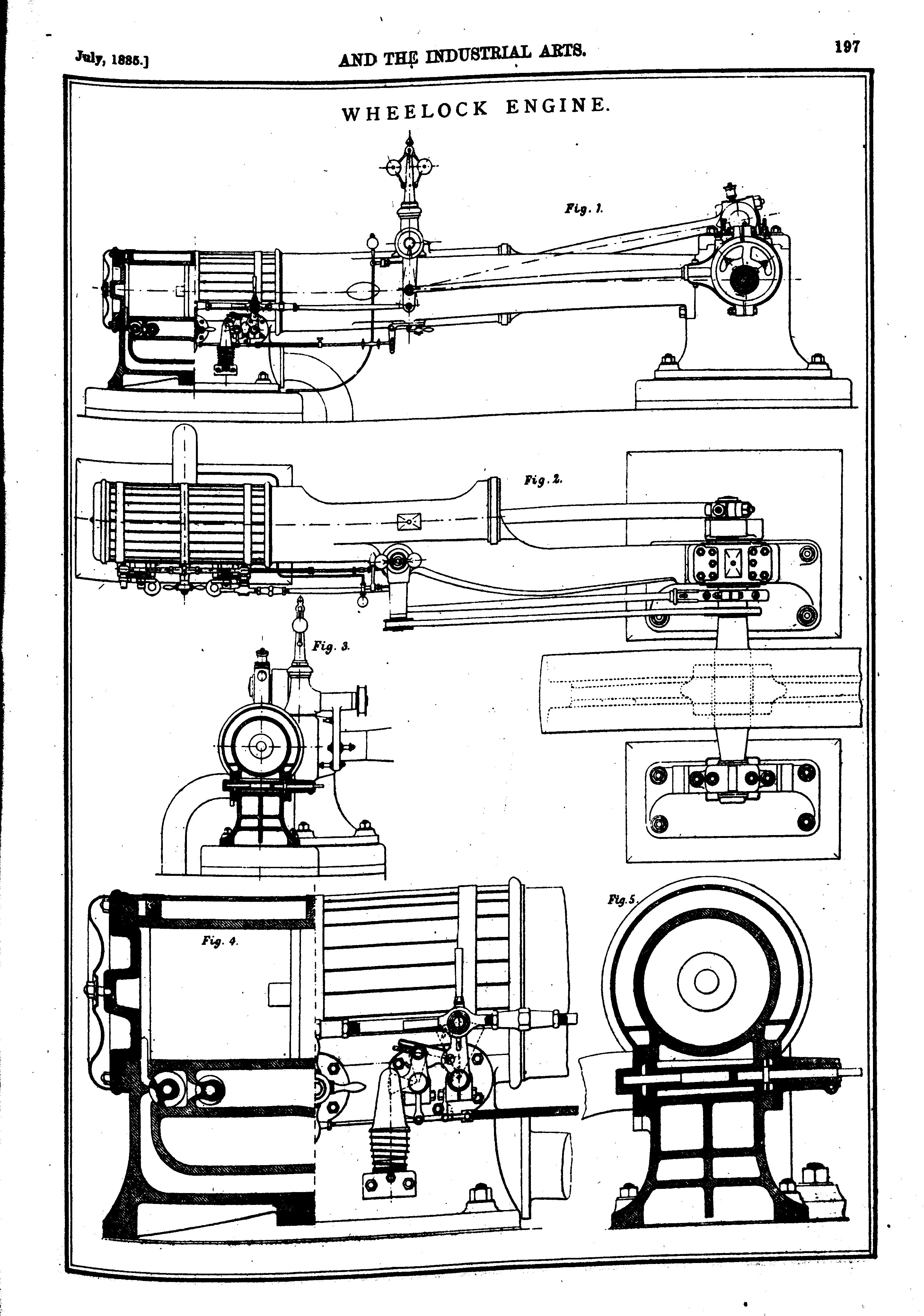 July, 1885.] AND THE INDUSTRIAL ARTS. 197

WHEELOCK ENGINE.

Fig. 1.

Fig. 2.

Fig. 3.

Fig. 4.

Fig. 5.