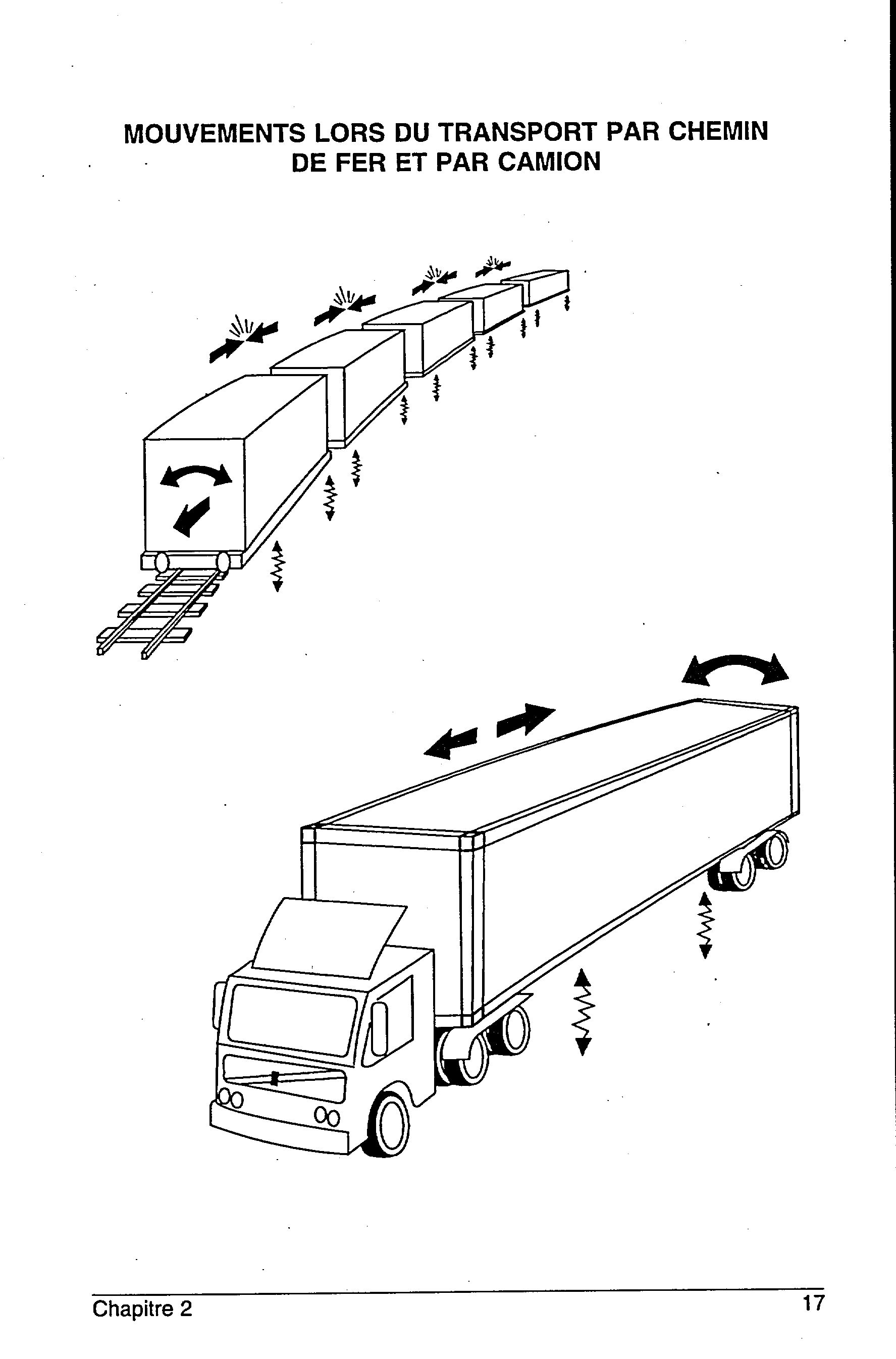 MOUVEMENTS LORS DU TRANSPORT PAR CHEMIN DE FER ET PAR CAMION

Chapitre 2

17